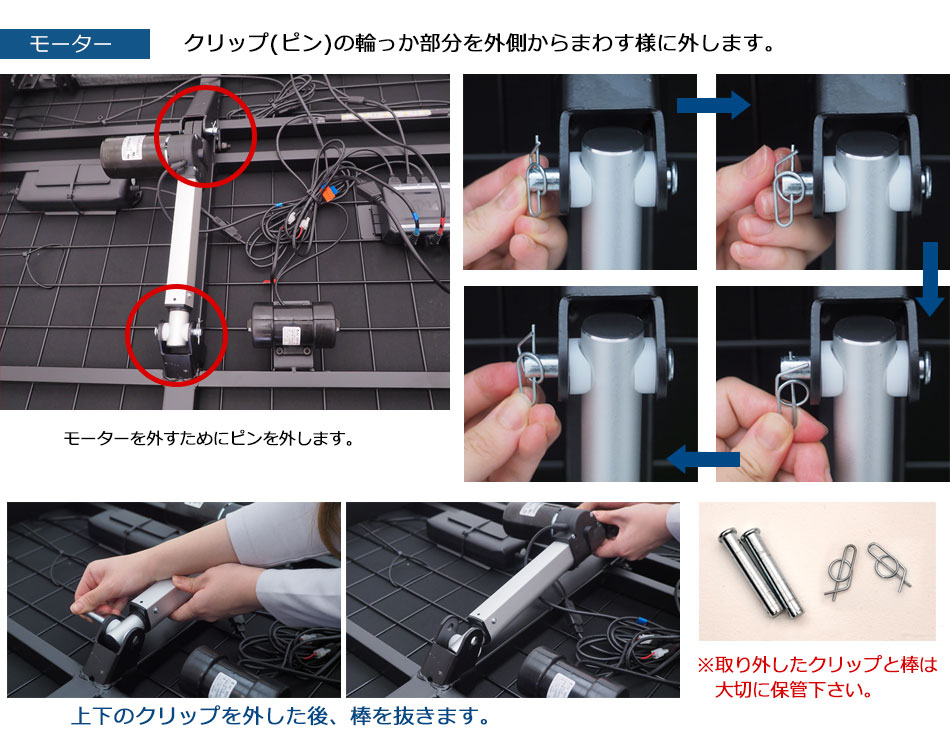 モーター

クリップ(ピン)の輪っか部分を外側からまわす様に外します。

モーターを外すためにピンを外します。

上下のクリップを外した後、棒を抜きます。

※取り外したクリップと棒は大切に保管下さい。