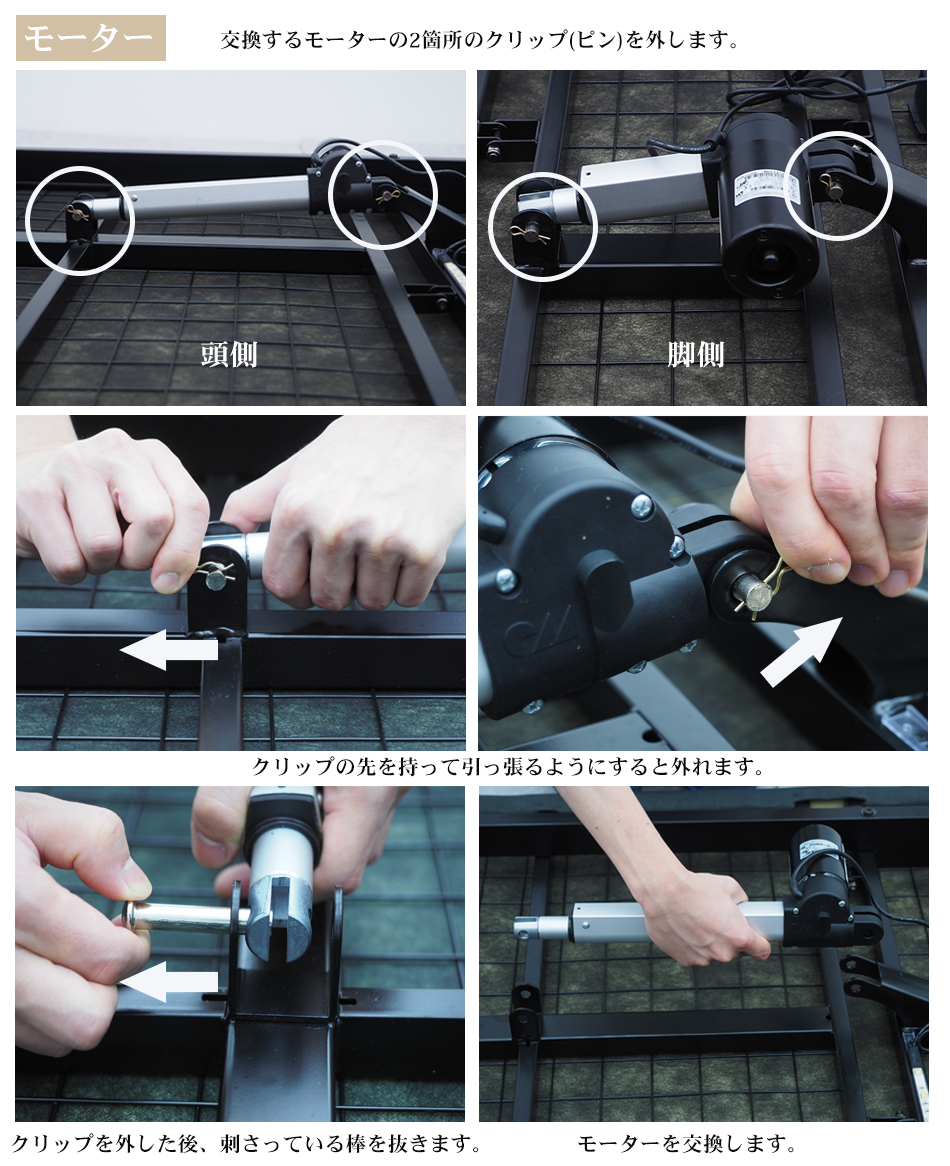 モーター

交換するモーターの2箇所のクリップ(ピン)を外します。

頭側

脚側

クリップの先を持って引っ張るようにすると外れます。

クリップを外した後、刺さっている棒を抜きます。

モーターを交換します。