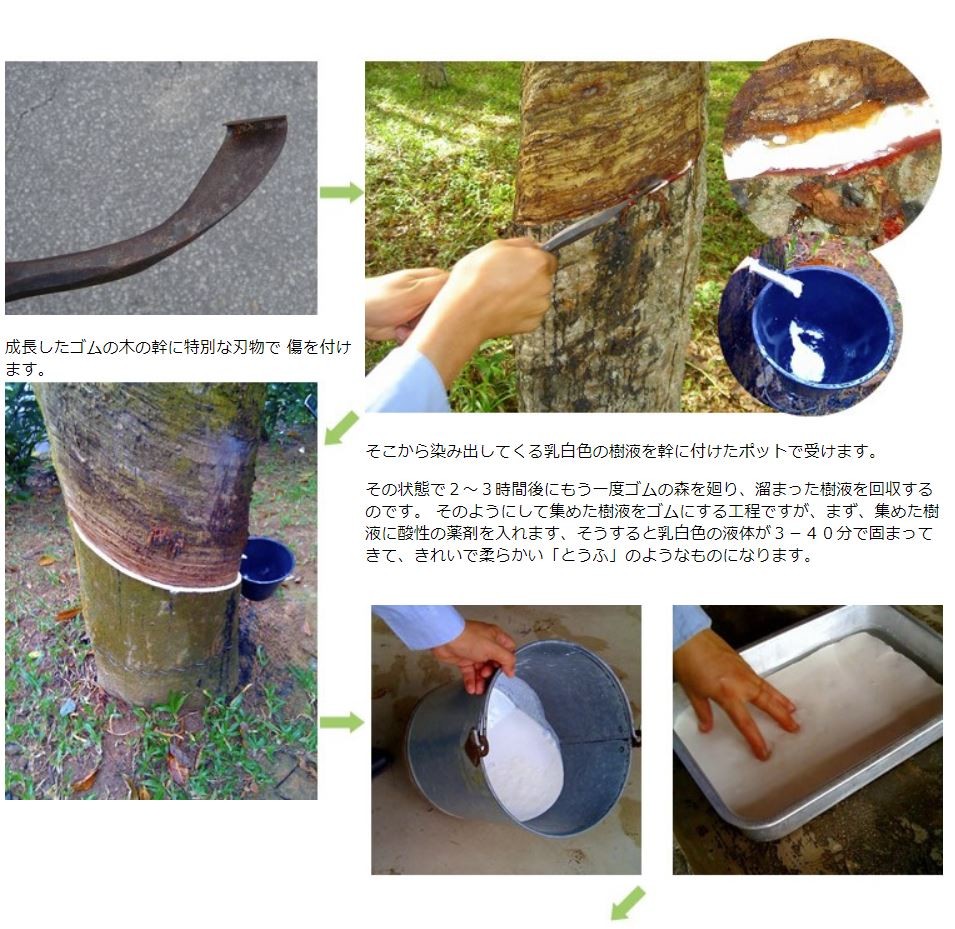 成長したゴムの木の幹に特別な刃物で 傷を付けます。

そこから染み出してくる乳白色の樹液を幹に付けたポットで受けます。

その状態で２～３時間後にもう一度ゴムの森を廻り、溜まった樹液を回収するのです。 そのようにして集めた樹液をゴムにする工程ですが、まず、集めた樹液に酸性の薬剤を入れます、そうすると乳白色の液体が３－４０分で固まってきて、きれいで柔らかい「とうふ」のようなものになります。